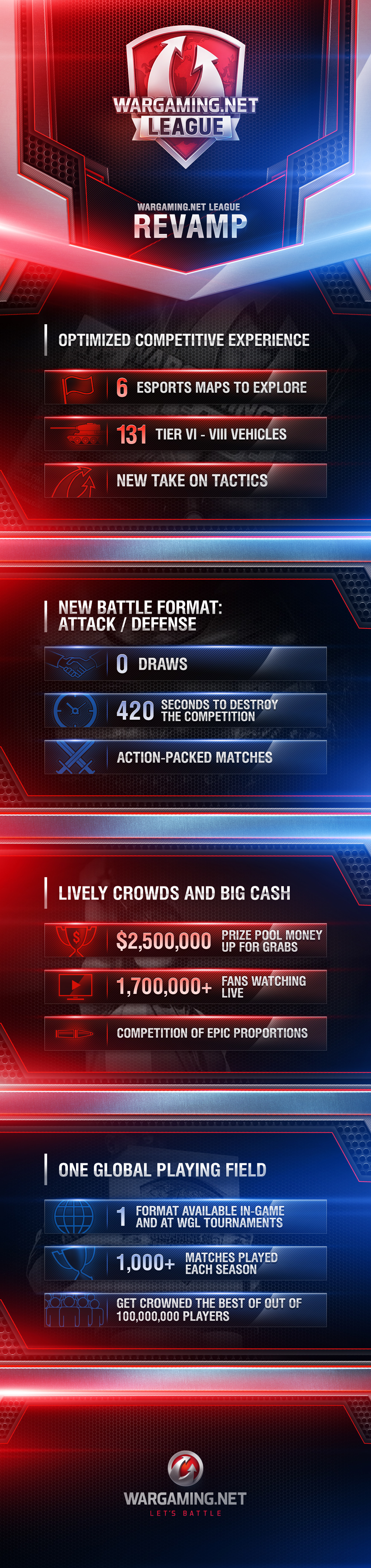 WARGAMING.NET LEAGUE

WARGAMING.NET LEAGUE
REVAMP

OPTIMIZED COMPETITIVE EXPERIENCE

6 ESPORTS MAPS TO EXPLORE

131 TIER VI - VIII VEHICLES

NEW TAKE ON TACTICS

NEW BATTLE FORMAT: ATTACK / DEFENSE

0 DRAWS

420 SECONDS TO DESTROY THE COMPETITION

ACTION-PACKED MATCHES

LIVELY CROWDS AND BIG CASH

$2,500,000 PRIZE POOL MONEY UP FOR GRABS

1,700,000+ FANS WATCHING LIVE

COMPETITION OF EPIC PROPORTIONS

ONE GLOBAL PLAYING FIELD

1 FORMAT AVAILABLE IN-GAME AND AT WGL TOURNAMENTS

1,000+ MATCHES PLAYED EACH SEASON

GET CROWNED THE BEST OF OUT OF 100,000,000 PLAYERS

WARGAMING.NET
LET'S BATTLE