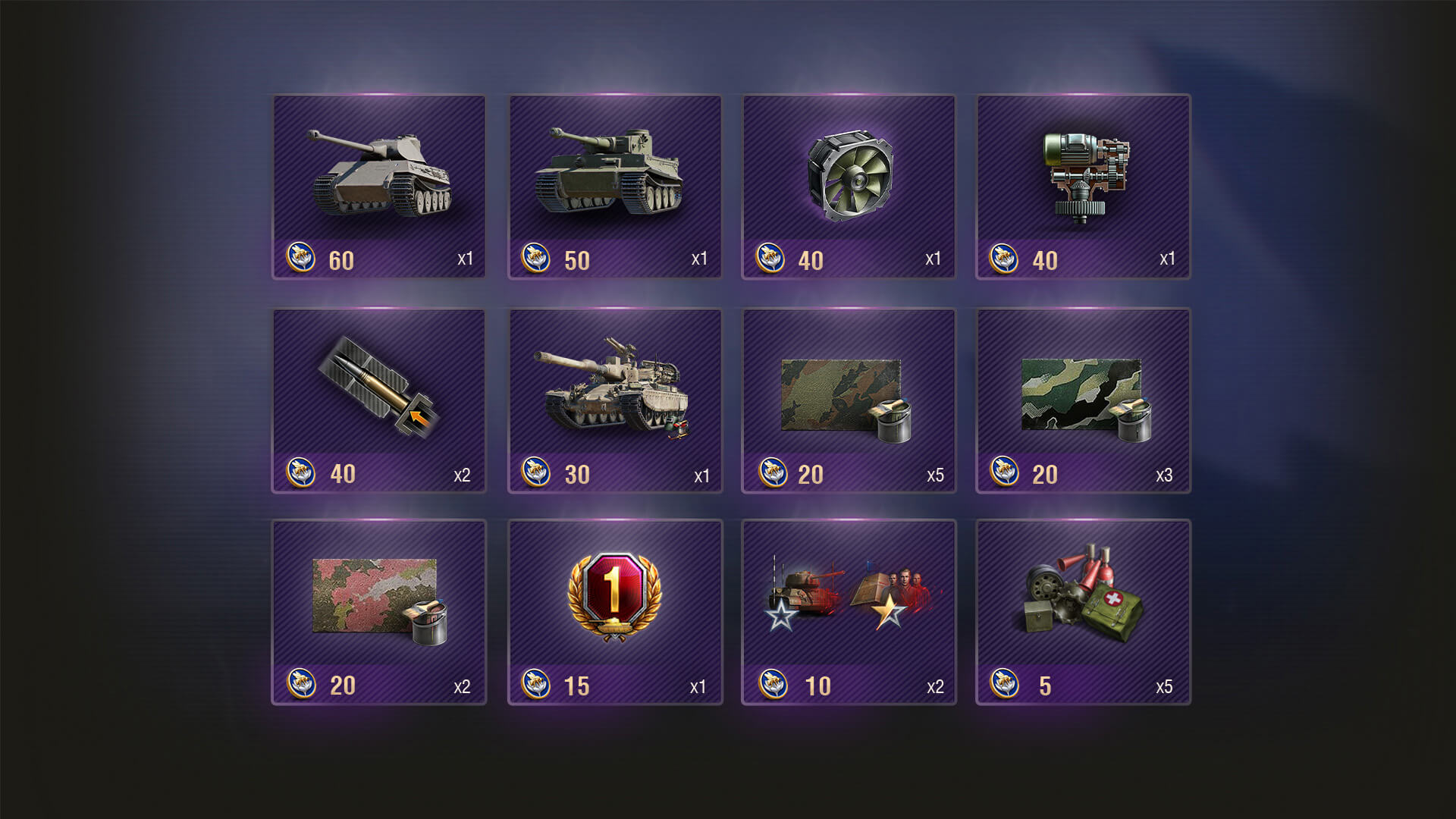 60 x1
50 x1
40 x1
40 x1

40 x2
30 x1
20 x5
20 x3

20 x2
1
15 x1
10 x2
5 x5