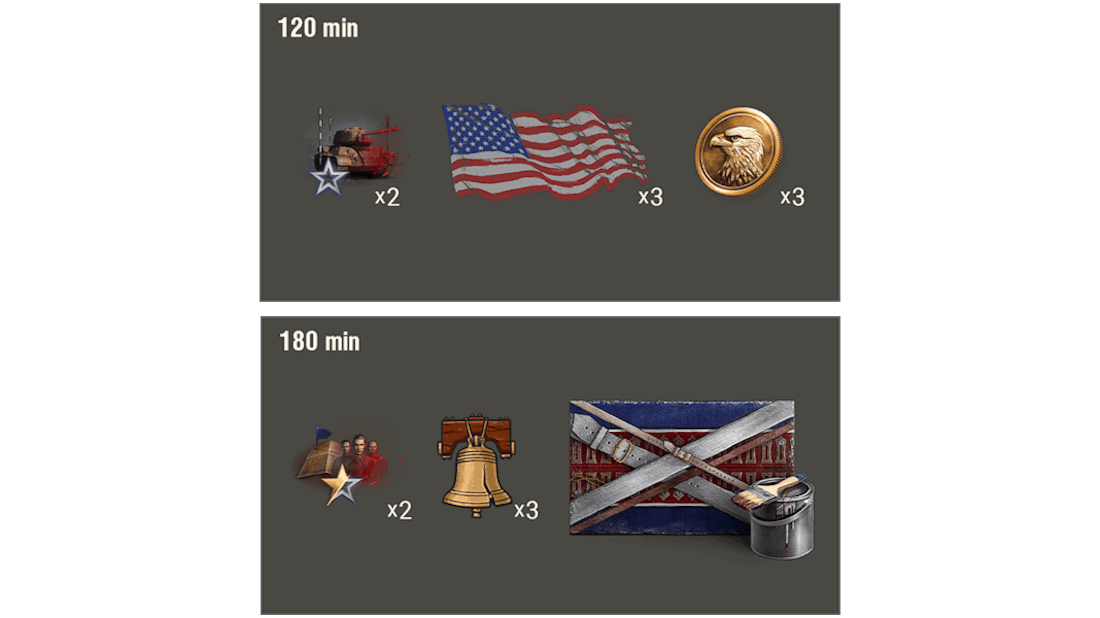 120 min

x2

x3

x3

180 min

x2

x3