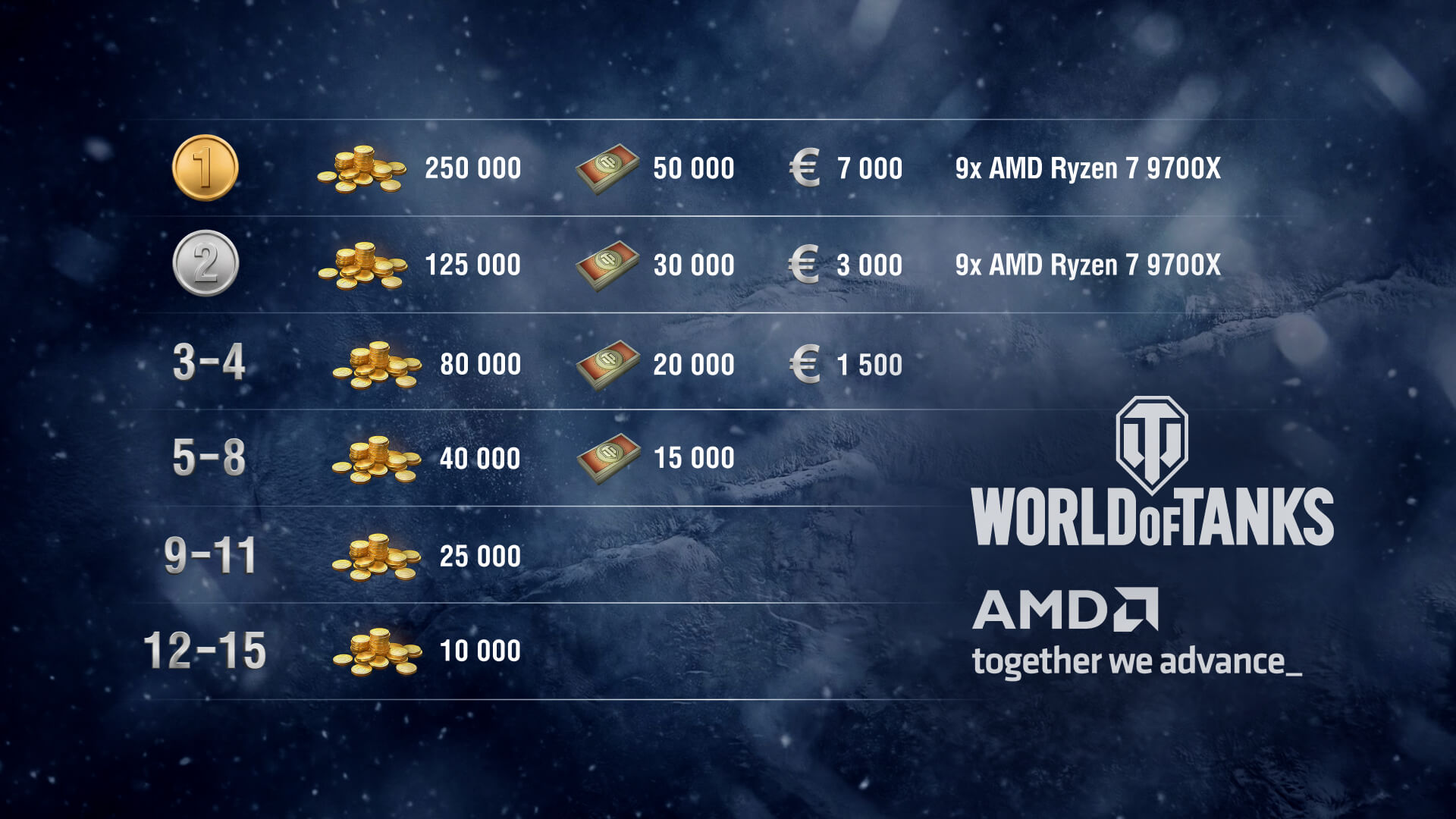 | 1 | 250 000 | 50 000 | € 7 000 | 9x AMD Ryzen 7 9700X |
|---|---|---|---|---|
| 2 | 125 000 | 30 000 | € 3 000 | 9x AMD Ryzen 7 9700X |
| 3-4 | 80 000 | 20 000 | € 1 500 | |
| 5-8 | 40 000 | 15 000 | | |
| 9-11 | 25 000 | | | |
| 12-15 | 10 000 | | | |

WORLD OF TANKS

AMD

together we advance_