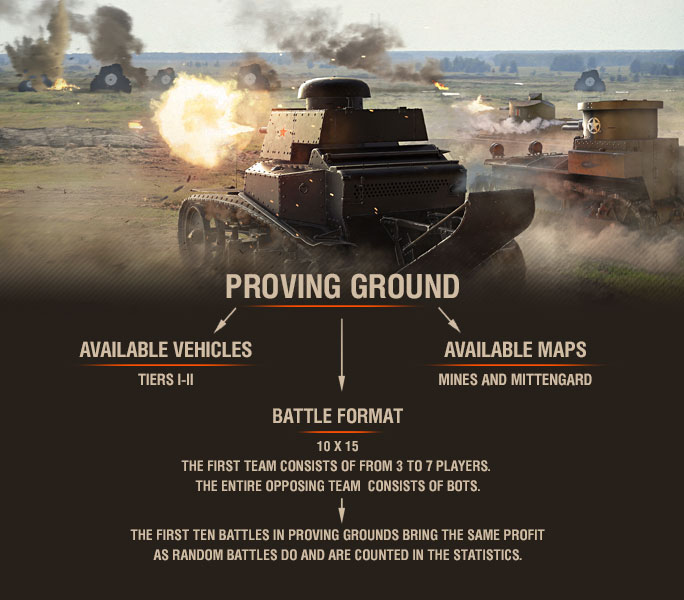 PROVING GROUND

AVAILABLE VEHICLES

TIERS I-II

AVAILABLE MAPS

MINES AND MITTENGARD

BATTLE FORMAT

10 X 15

THE FIRST TEAM CONSISTS OF FROM 3 TO 7 PLAYERS.
THE ENTIRE OPPOSING TEAM CONSISTS OF BOTS.

THE FIRST TEN BATTLES IN PROVING GROUNDS BRING THE SAME PROFIT AS RANDOM BATTLES DO AND ARE COUNTED IN THE STATISTICS.